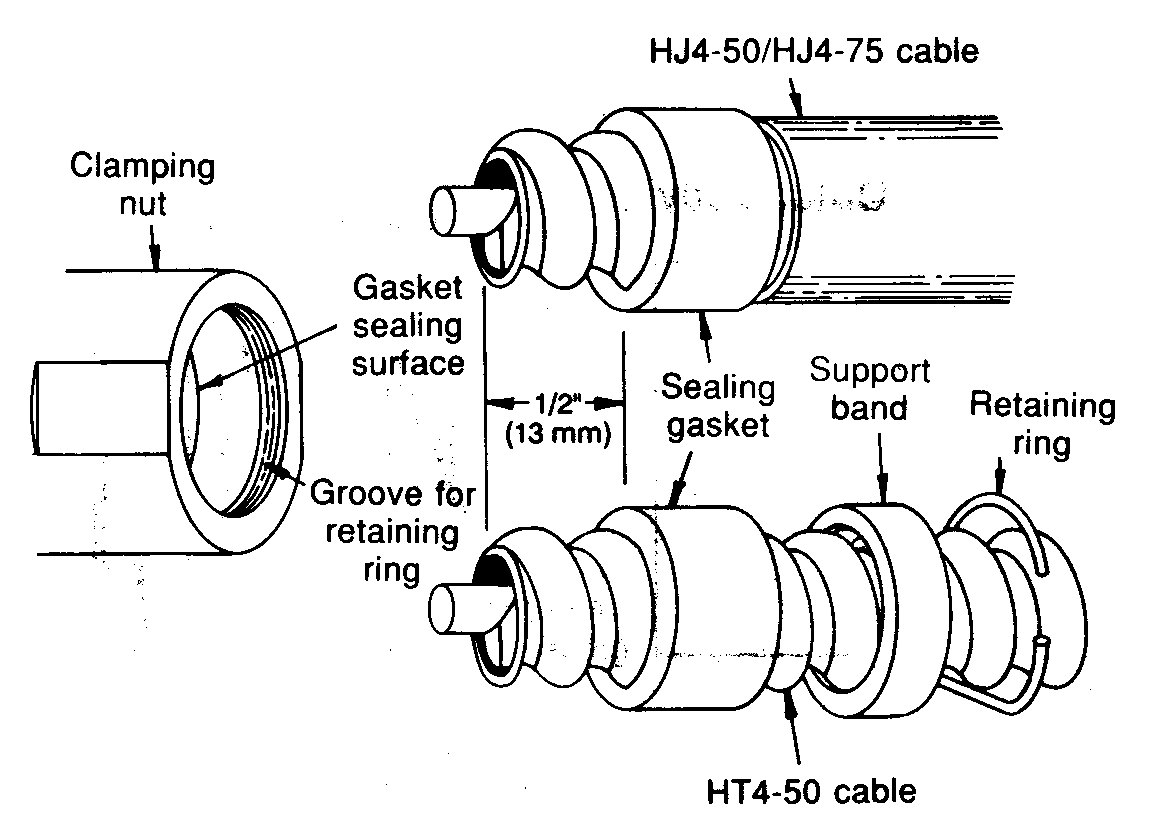 HJ4-50/HJ4-75 cable

Clamping nut

Gasket sealing surface

1/2"
(13 mm)

Sealing gasket

Support band

Retaining ring

Groove for retaining ring

HT4-50 cable